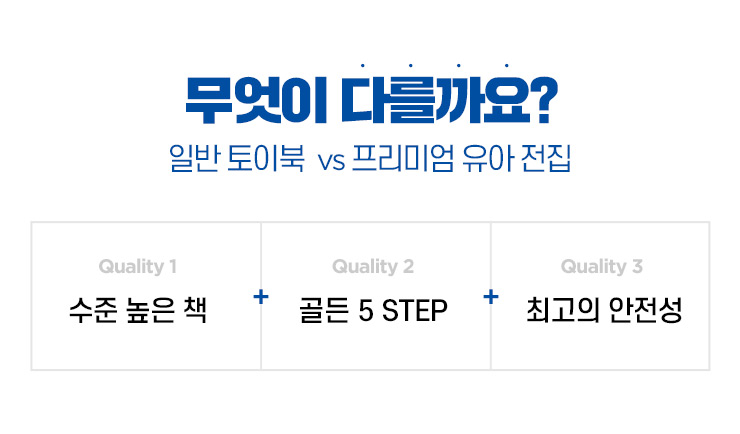 무엇이 다를까요?

일반 토이북 vs 프리미엄 유아 전집

Quality 1
수준 높은 책

+

Quality 2
골든 5 STEP

+

Quality 3
최고의 안전성