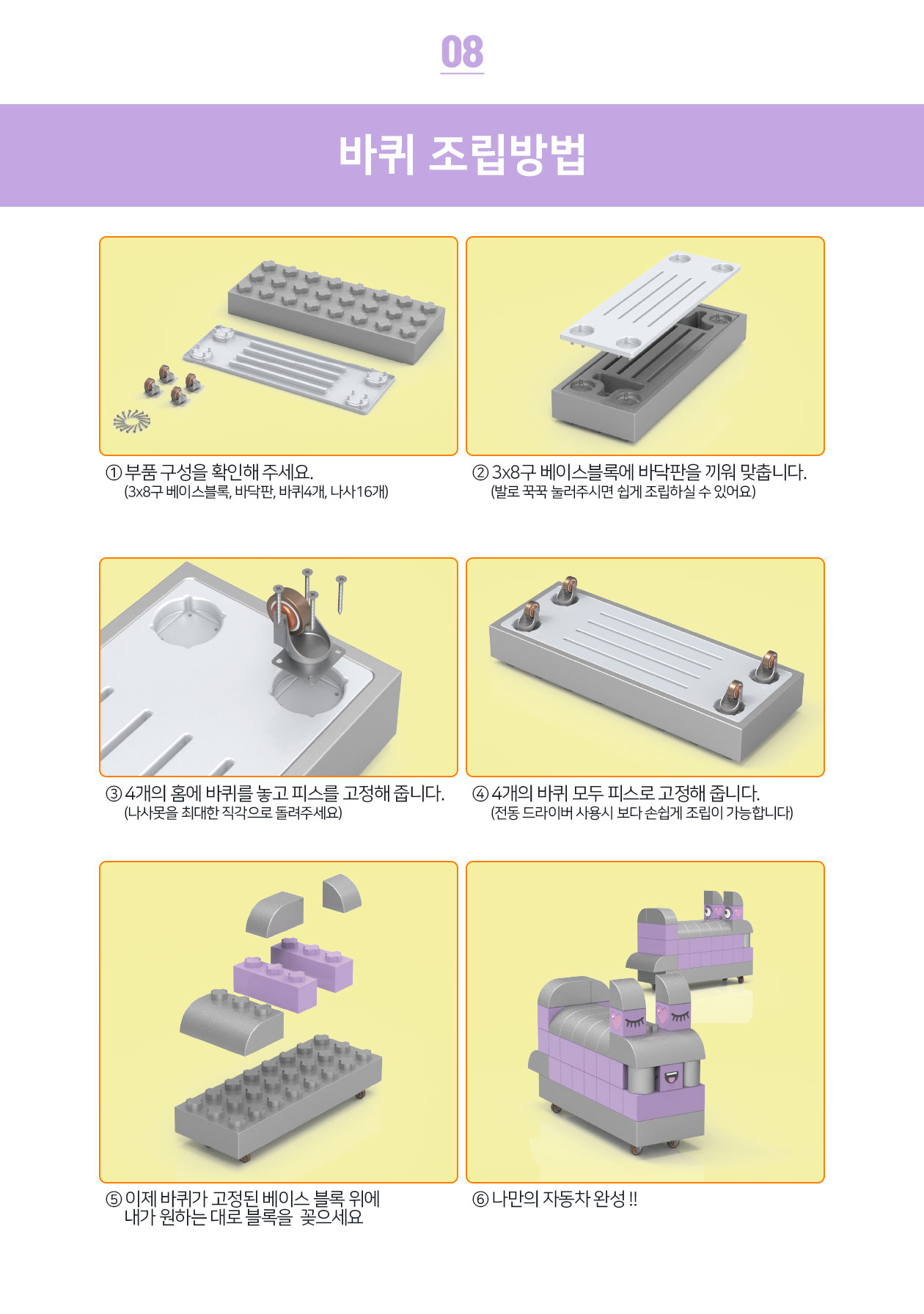 08

바퀴 조립방법

① 부품 구성을 확인해 주세요.
(3x8구 베이스블록, 바닥판, 바퀴4개, 나사16개)

② 3x8구 베이스블록에 바닥판을 끼워 맞춥니다.
(발로 꾹꾹 눌러주시면 쉽게 조립하실 수 있어요)

③ 4개의 홈에 바퀴를 놓고 피스를 고정해 줍니다.
(나사못을 최대한 직각으로 돌려주세요)

④ 4개의 바퀴 모두 피스로 고정해 줍니다.
(전동 드라이버 사용시 보다 손쉽게 조립이 가능합니다)

⑤ 이제 바퀴가 고정된 베이스 블록 위에 내가 원하는 대로 블록을 꽂으세요

⑥ 나만의 자동차 완성 !!